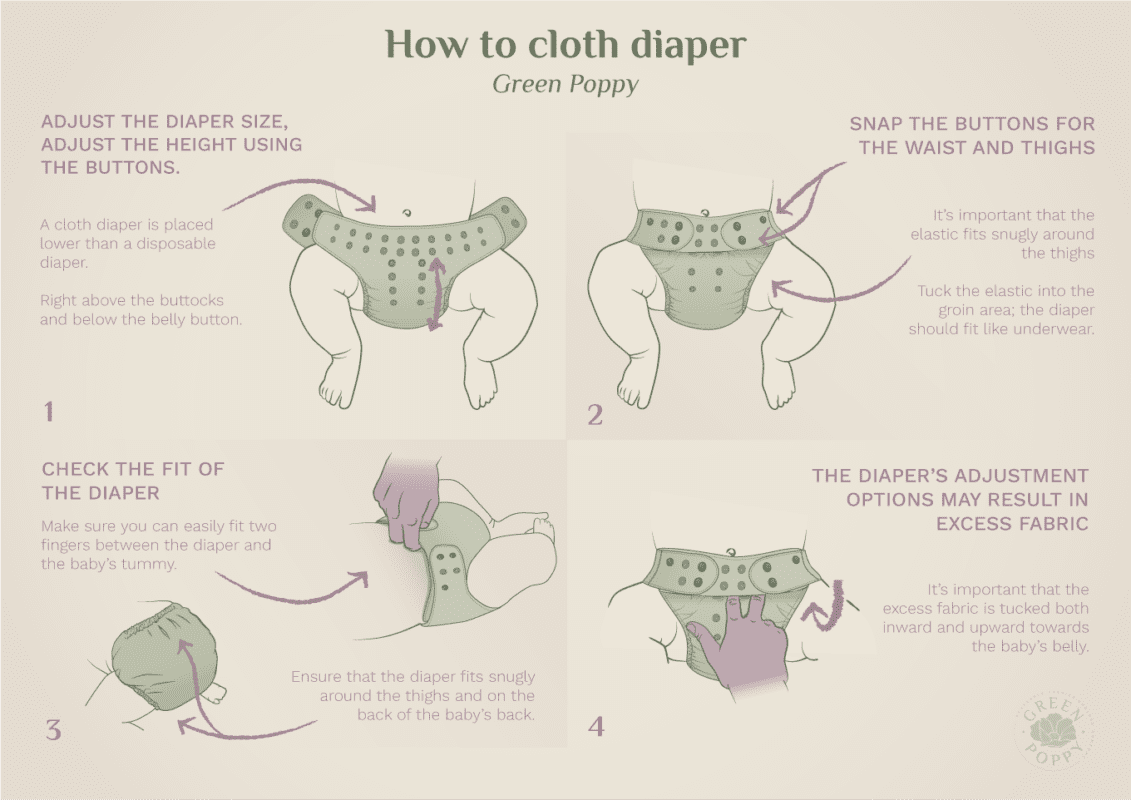 How to cloth diaper
Green Poppy

ADJUST THE DIAPER SIZE, ADJUST THE HEIGHT USING THE BUTTONS.

A cloth diaper is placed lower than a disposable diaper.

Right above the buttocks and below the belly button.

1

SNAP THE BUTTONS FOR THE WAIST AND THIGHS

It's important that the elastic fits snugly around the thighs

Tuck the elastic into the groin area; the diaper should fit like underwear.

2

CHECK THE FIT OF THE DIAPER

Make sure you can easily fit two fingers between the diaper and the baby's tummy.

Ensure that the diaper fits snugly around the thighs and on the back of the baby's back.

3

THE DIAPER'S ADJUSTMENT OPTIONS MAY RESULT IN EXCESS FABRIC

It's important that the excess fabric is tucked both inward and upward towards the baby's belly.

4

GREEN POPPY